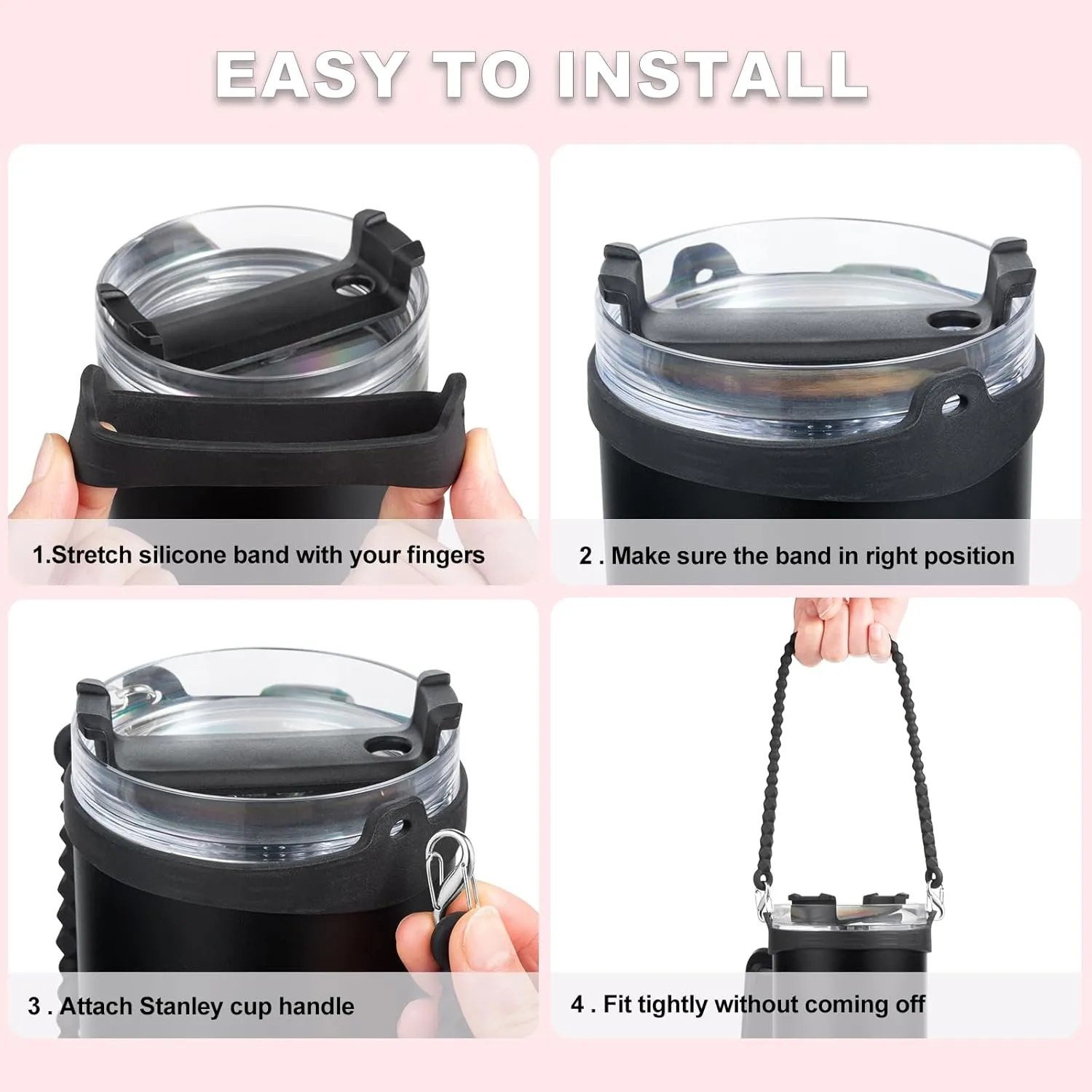 EASY TO INSTALL

1.Stretch silicone band with your fingers

2 . Make sure the band in right position

3 . Attach Stanley cup handle

4 . Fit tightly without coming off