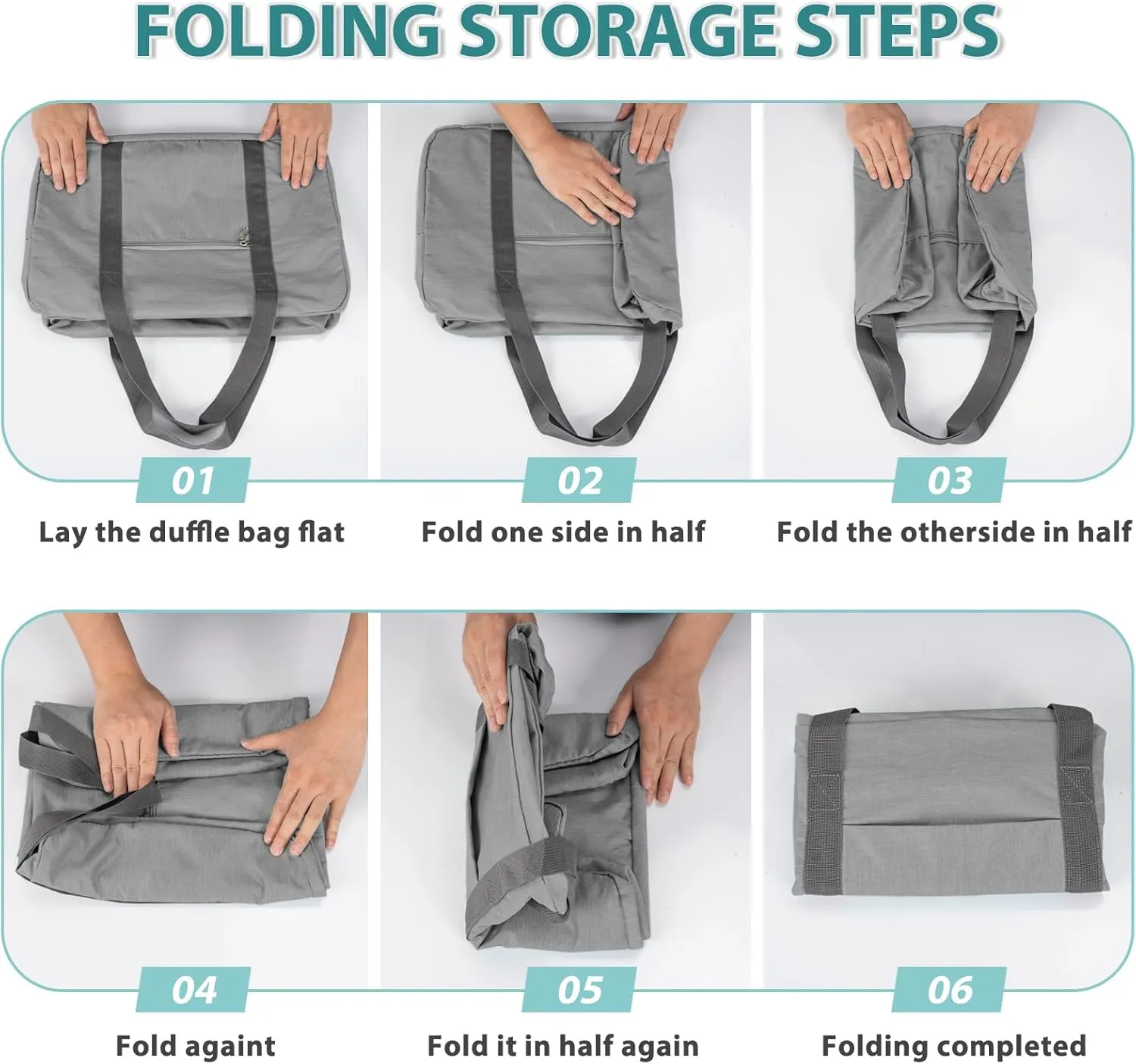 FOLDING STORAGE STEPS

01
Lay the duffle bag flat

02
Fold one side in half

03
Fold the otherside in half

04
Fold againt

05
Fold it in half again

06
Folding completed