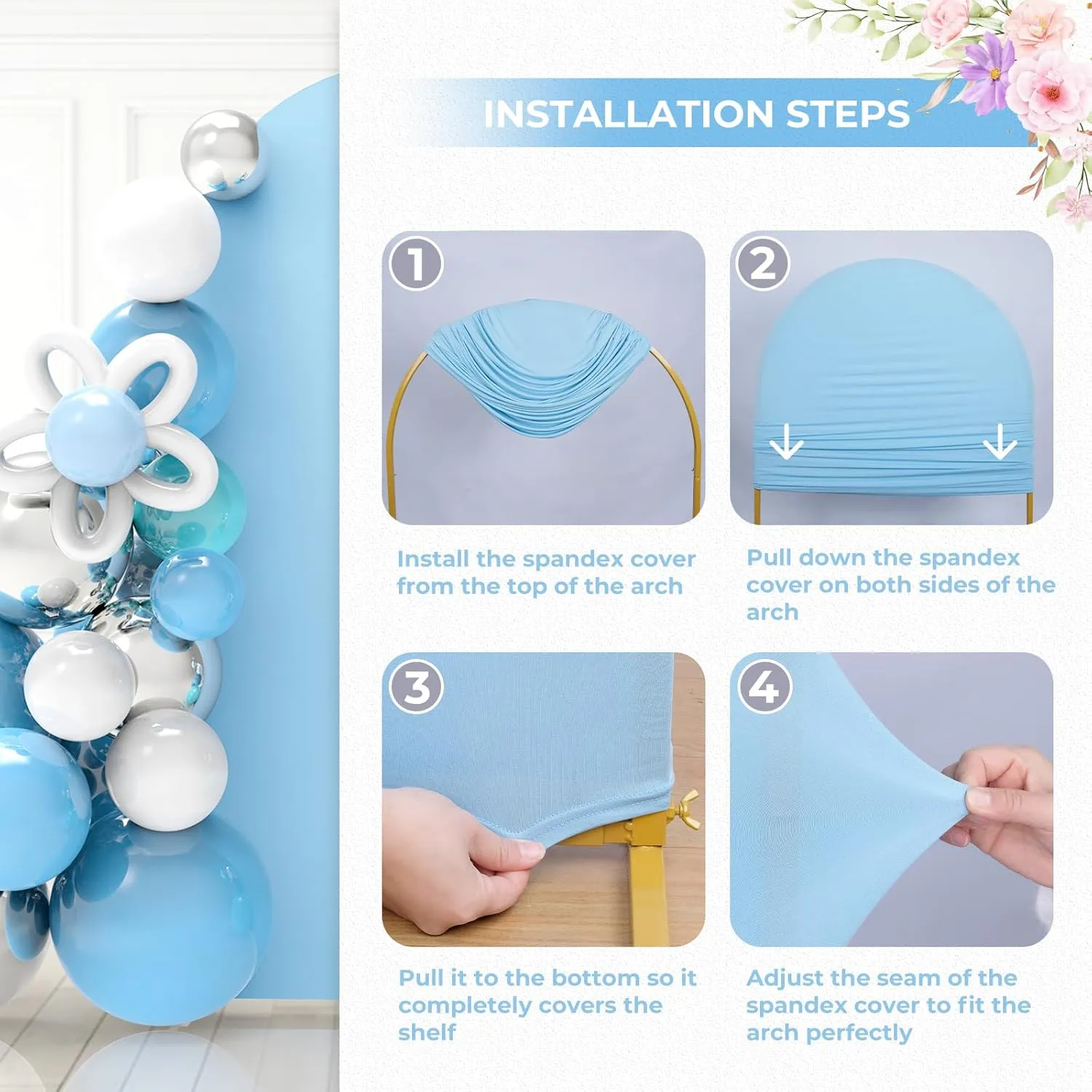 INSTALLATION STEPS

1

Install the spandex cover from the top of the arch

2

Pull down the spandex cover on both sides of the arch

3

Pull it to the bottom so it completely covers the shelf

4

Adjust the seam of the spandex cover to fit the arch perfectly